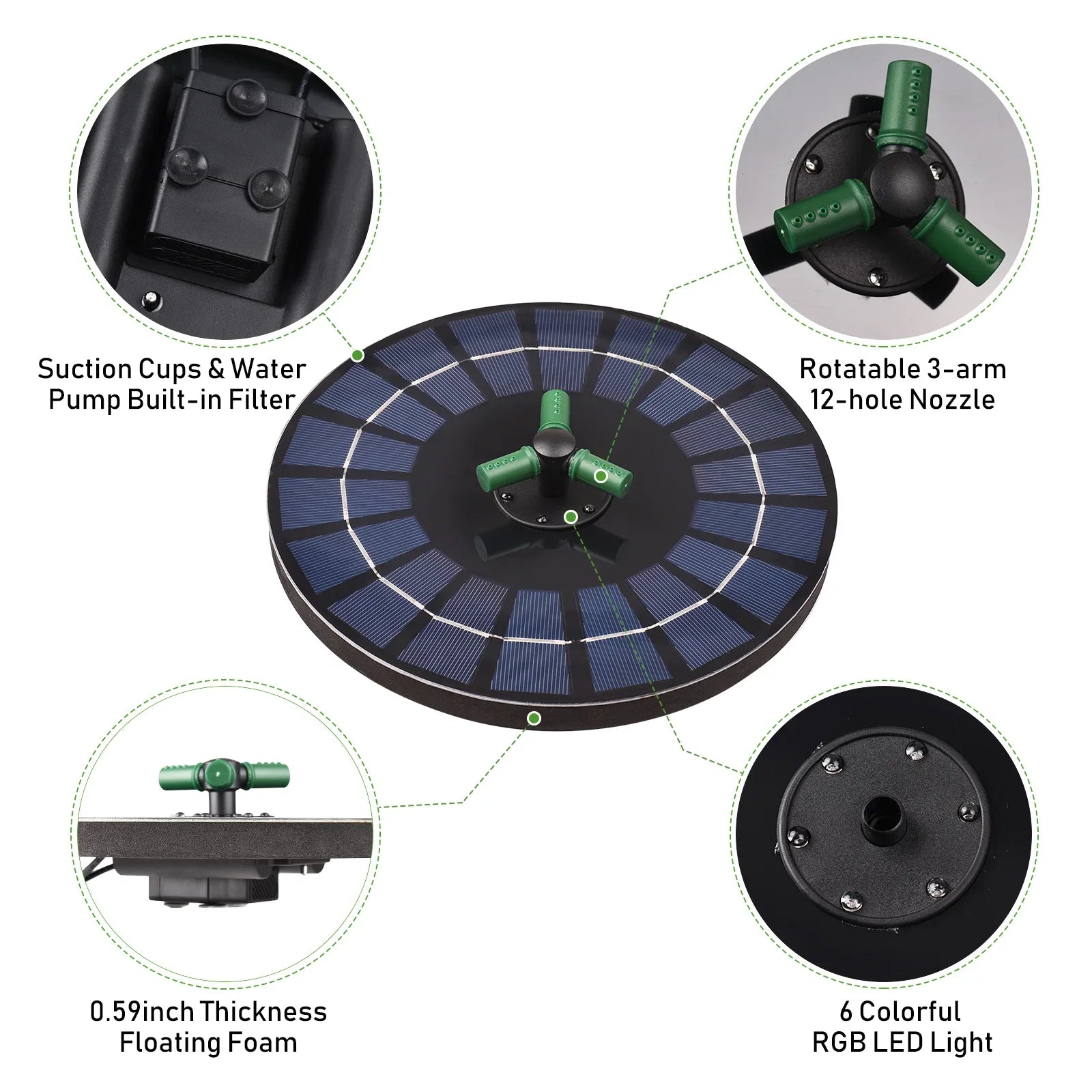 Suction Cups & Water Pump Built-in Filter

Rotatable 3-arm 12-hole Nozzle

0.59inch Thickness Floating Foam

6 Colorful RGB LED Light